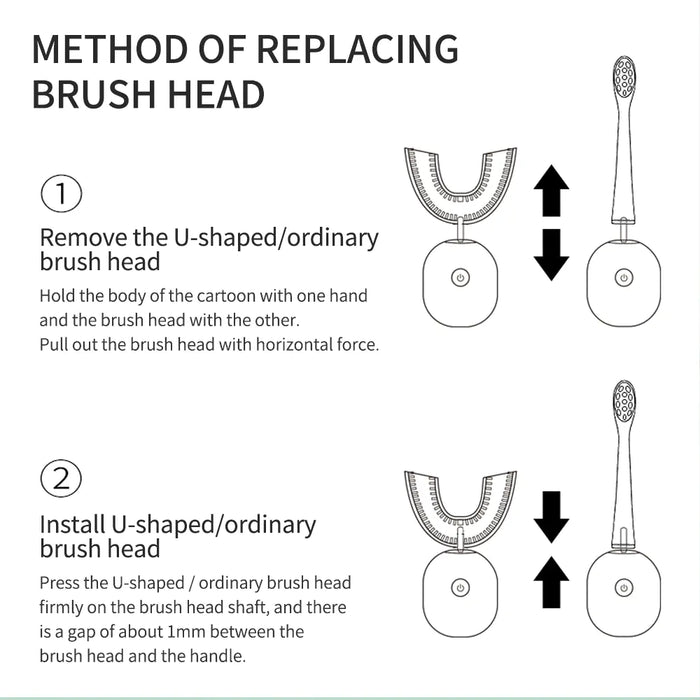 METHOD OF REPLACING BRUSH HEAD

①

Remove the U-shaped/ordinary brush head

Hold the body of the cartoon with one hand and the brush head with the other.
Pull out the brush head with horizontal force.

②

Install U-shaped/ordinary brush head

Press the U-shaped / ordinary brush head firmly on the brush head shaft, and there is a gap of about 1mm between the brush head and the handle.